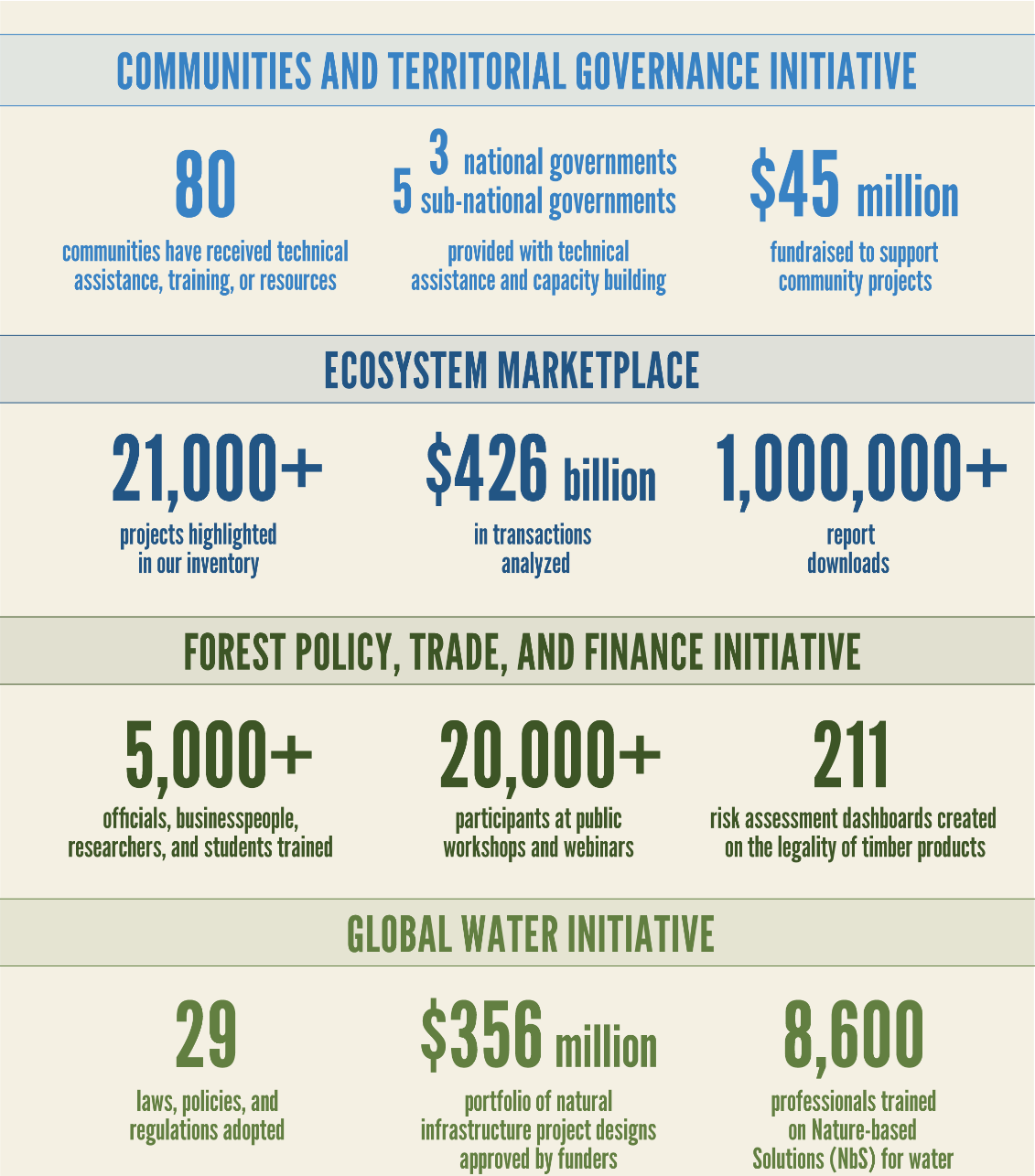 COMMUNITIES AND TERRITORIAL GOVERNANCE INITIATIVE

80
communities have received technical assistance, training, or resources

3 national governments
5 sub-national governments
provided with technical assistance and capacity building

$45 million
fundraised to support community projects

ECOSYSTEM MARKETPLACE

21,000+
projects highlighted in our inventory

$426 billion
in transactions analyzed

1,000,000+
report downloads

FOREST POLICY, TRADE, AND FINANCE INITIATIVE

5,000+
officials, businesspeople, researchers, and students trained

20,000+
participants at public workshops and webinars

211
risk assessment dashboards created on the legality of timber products

GLOBAL WATER INITIATIVE

29
laws, policies, and regulations adopted

$356 million
portfolio of natural infrastructure project designs approved by funders

8,600
professionals trained on Nature-based Solutions (NbS) for water