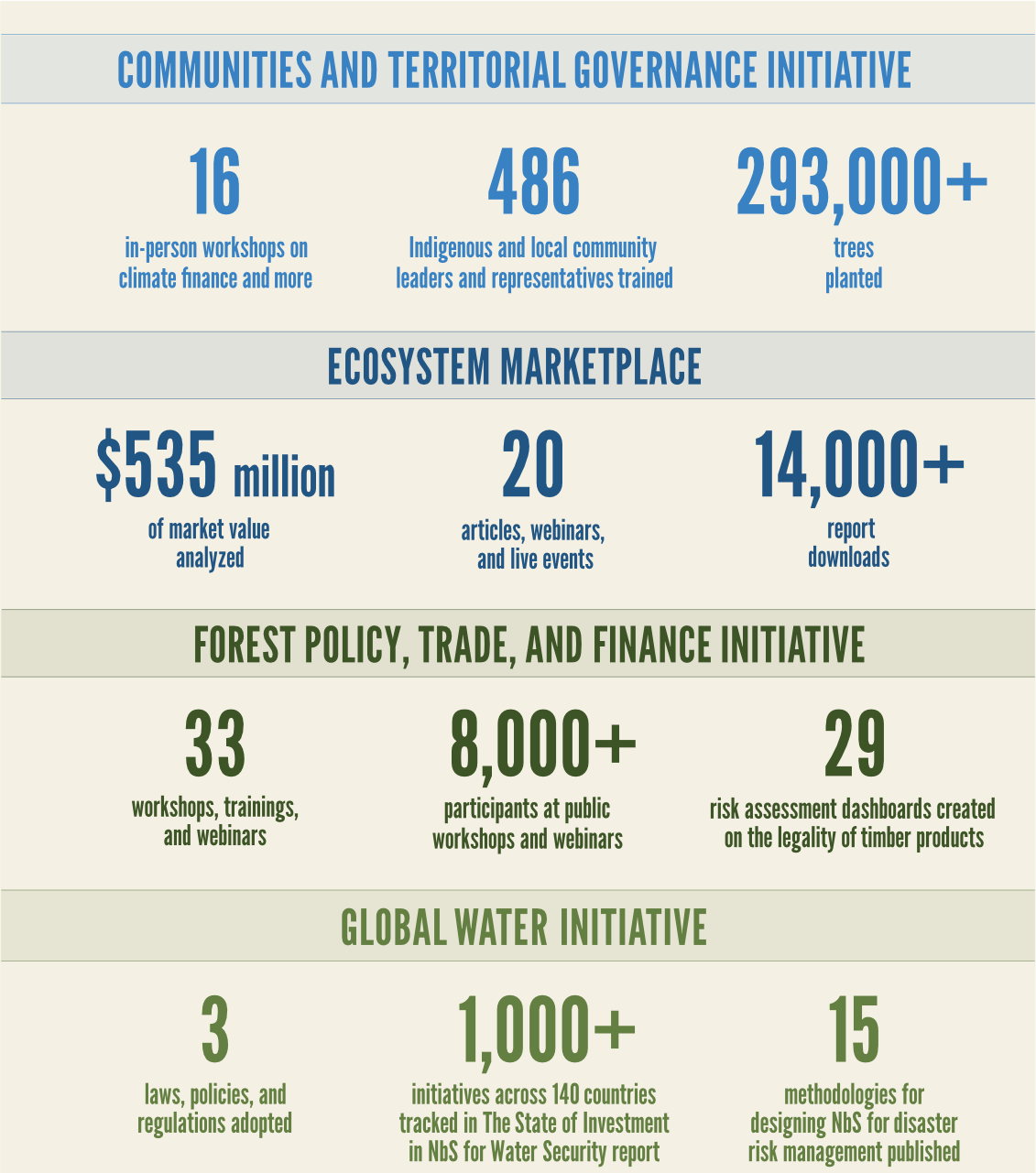 COMMUNITIES AND TERRITORIAL GOVERNANCE INITIATIVE

16
in-person workshops on climate finance and more

486
Indigenous and local community leaders and representatives trained

293,000+
trees planted

ECOSYSTEM MARKETPLACE

$535 million
of market value analyzed

20
articles, webinars, and live events

14,000+
report downloads

FOREST POLICY, TRADE, AND FINANCE INITIATIVE

33
workshops, trainings, and webinars

8,000+
participants at public workshops and webinars

29
risk assessment dashboards created on the legality of timber products

GLOBAL WATER INITIATIVE

3
laws, policies, and regulations adopted

1,000+
initiatives across 140 countries tracked in The State of Investment in NbS for Water Security report

15
methodologies for designing NbS for disaster risk management published